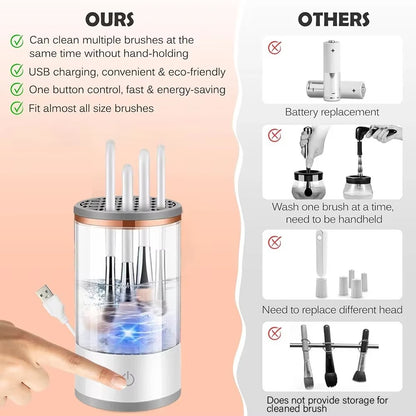 OURS

Can clean multiple brushes at the same time without hand-holding

USB charging, convenient & eco-friendly

One button control, fast & energy-saving

Fit almost all size brushes

OTHERS

Battery replacement

Wash one brush at a time, need to be handheld

Need to replace different head

Does not provide storage for cleaned brush