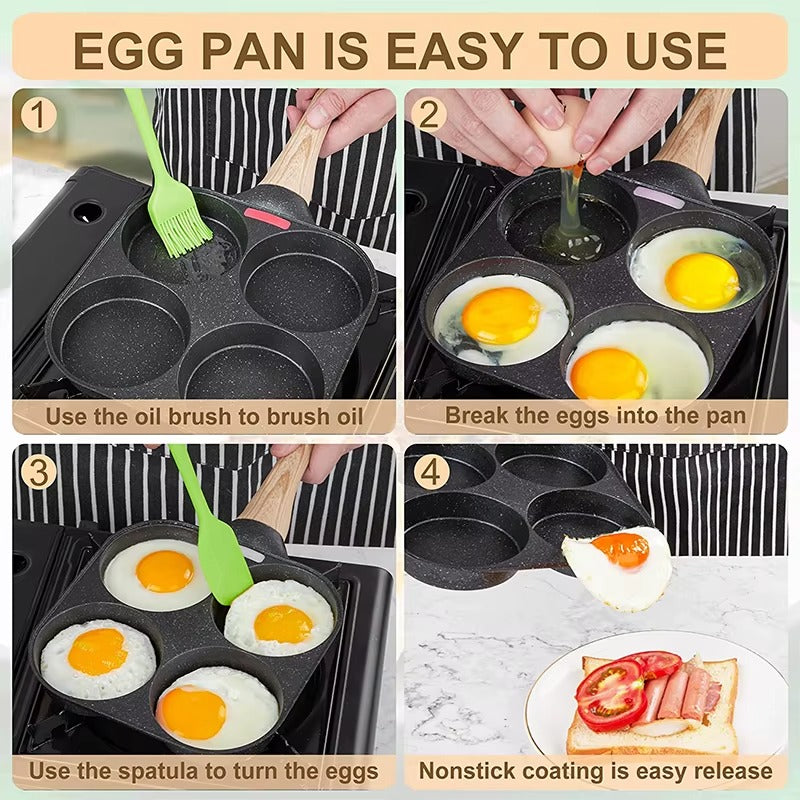 EGG PAN IS EASY TO USE

1

Use the oil brush to brush oil

2

Break the eggs into the pan

3

Use the spatula to turn the eggs

4

Nonstick coating is easy release